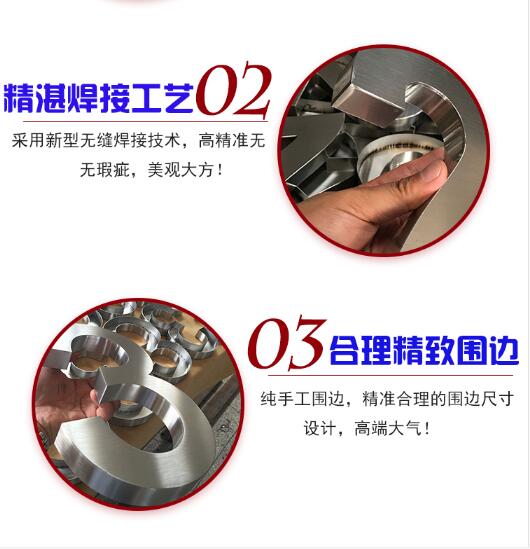 精湛焊接工艺02

采用新型无缝焊接技术，高精准无无瑕疵，美观大方！

03合理精致围边

纯手工围边，精准合理的围边尺寸设计，高端大气！